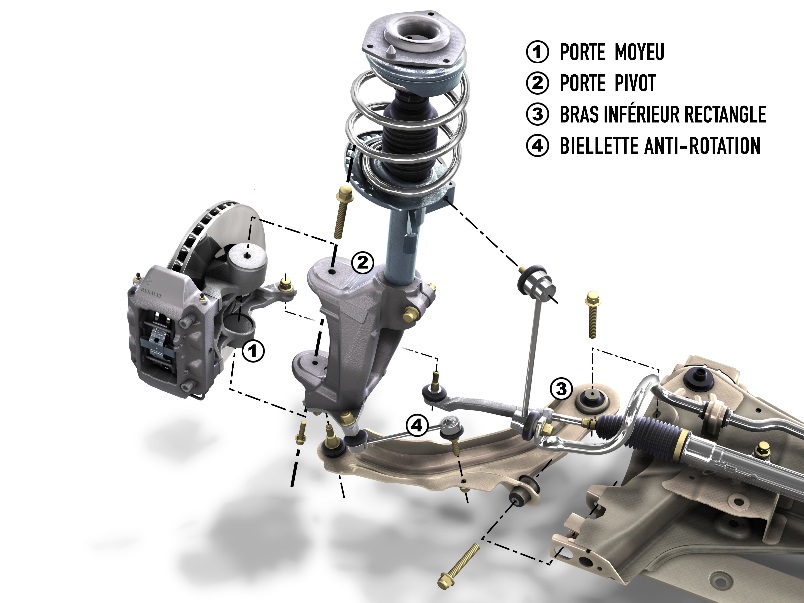 1 PORTE MOYEU
2 PORTE PIVOT
3 BRAS INFÉRIEUR RECTANGLE
4 BIELLETTE ANTI-ROTATION

2

1

3

4