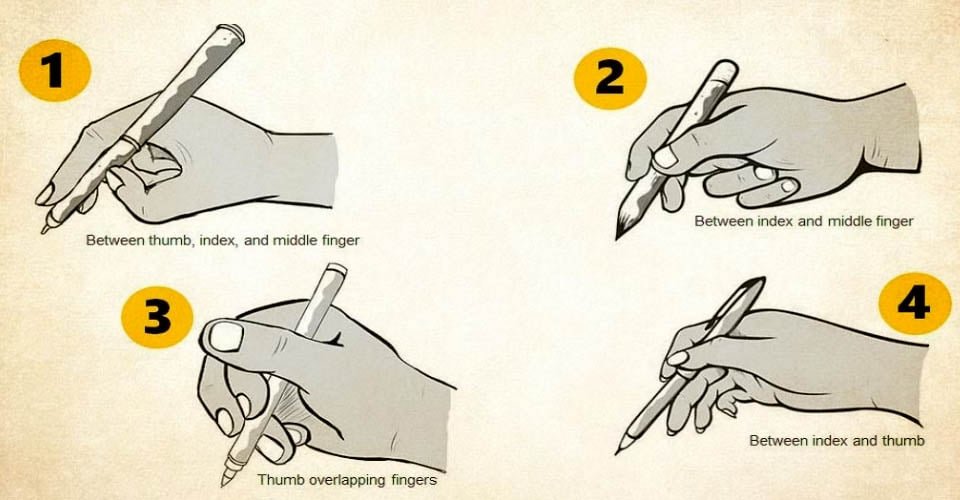 1

Between thumb, index, and middle finger

2

Between index and middle finger

3

Thumb overlapping fingers

4

Between index and thumb