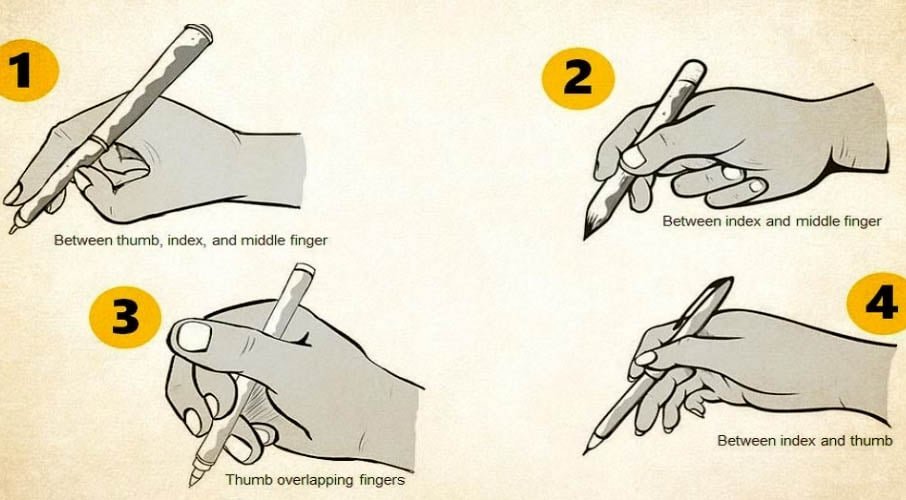 1

Between thumb, index, and middle finger

2

Between index and middle finger

3

Thumb overlapping fingers

4

Between index and thumb